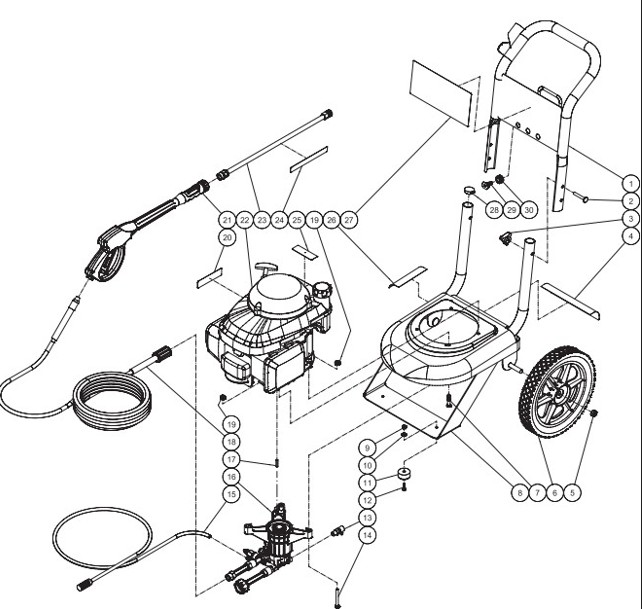 1
2
3
4
28 29 30
21 22 23 24 25 19 26 27
20
19
18
17
16
15
9
10
11
12
13
14
8 7 6 5